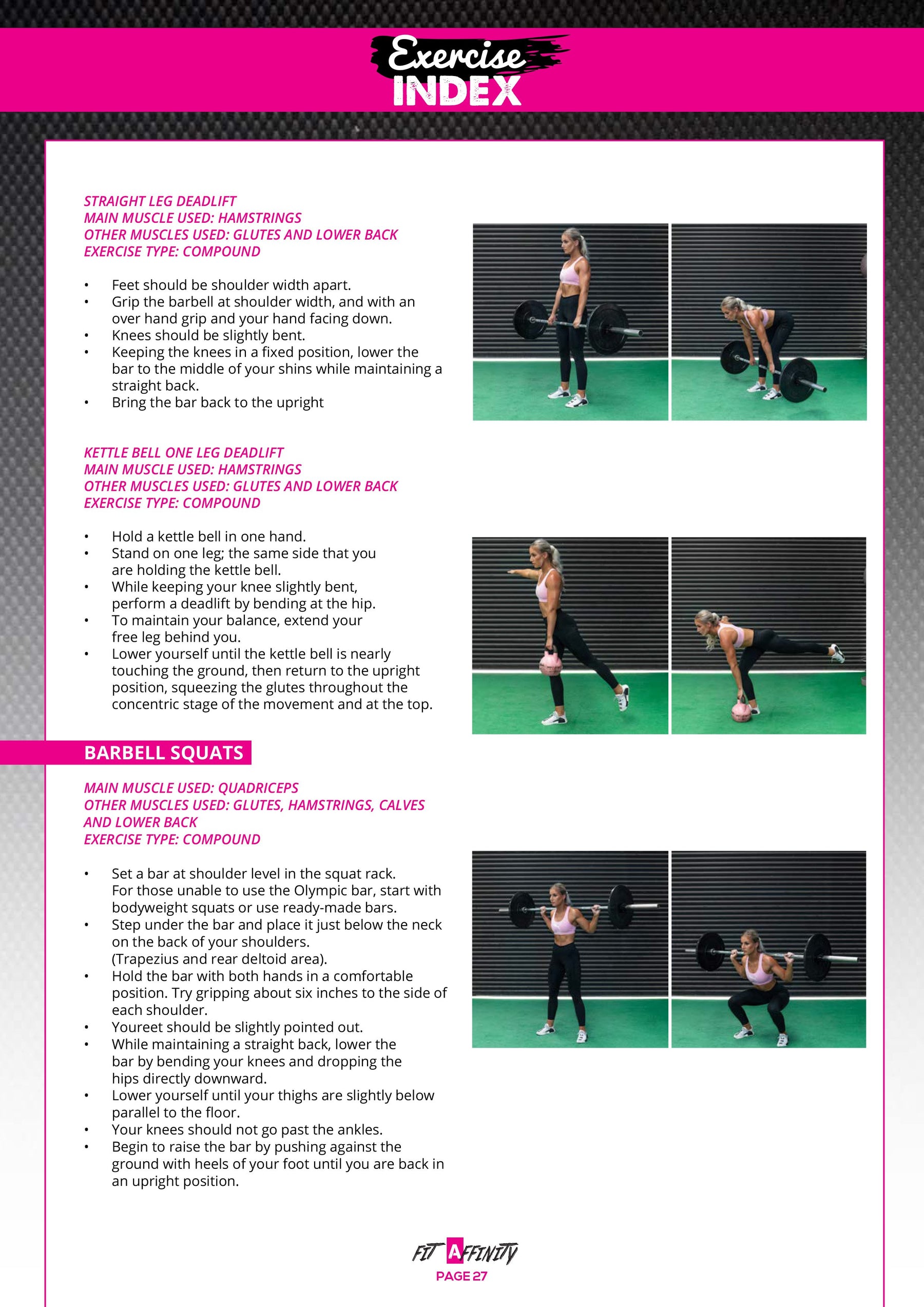 Exercise INDEX

STRAIGHT LEG DEADLIFT
MAIN MUSCLE USED: HAMSTRINGS
OTHER MUSCLES USED: GLUTES AND LOWER BACK
EXERCISE TYPE: COMPOUND

• Feet should be shoulder width apart.
• Grip the barbell at shoulder width, and with an over hand grip and your hand facing down.
• Knees should be slightly bent.
• Keeping the knees in a fixed position, lower the bar to the middle of your shins while maintaining a straight back.
• Bring the bar back to the upright

KETTLE BELL ONE LEG DEADLIFT
MAIN MUSCLE USED: HAMSTRINGS
OTHER MUSCLES USED: GLUTES AND LOWER BACK
EXERCISE TYPE: COMPOUND

• Hold a kettle bell in one hand.
• Stand on one leg; the same side that you are holding the kettle bell.
• While keeping your knee slightly bent, perform a deadlift by bending at the hip.
• To maintain your balance, extend your free leg behind you.
• Lower yourself until the kettle bell is nearly touching the ground, then return to the upright position, squeezing the glutes throughout the concentric stage of the movement and at the top.

BARBELL SQUATS

MAIN MUSCLE USED: QUADRICEPS
OTHER MUSCLES USED: GLUTES, HAMSTRINGS, CALVES AND LOWER BACK
EXERCISE TYPE: COMPOUND

• Set a bar at shoulder level in the squat rack. For those unable to use the Olympic bar, start with bodyweight squats or use ready-made bars.
• Step under the bar and place it just below the neck on the back of your shoulders. (Trapezius and rear deltoid area).
• Hold the bar with both hands in a comfortable position. Try gripping about six inches to the side of each shoulder.
• Youreet should be slightly pointed out.
• While maintaining a straight back, lower the bar by bending your knees and dropping the hips directly downward.
• Lower yourself until your thighs are slightly below parallel to the floor.
• Your knees should not go past the ankles.
• Begin to raise the bar by pushing against the ground with heels of your foot until you are back in an upright position.

FIT AFFINITY
PAGE 27