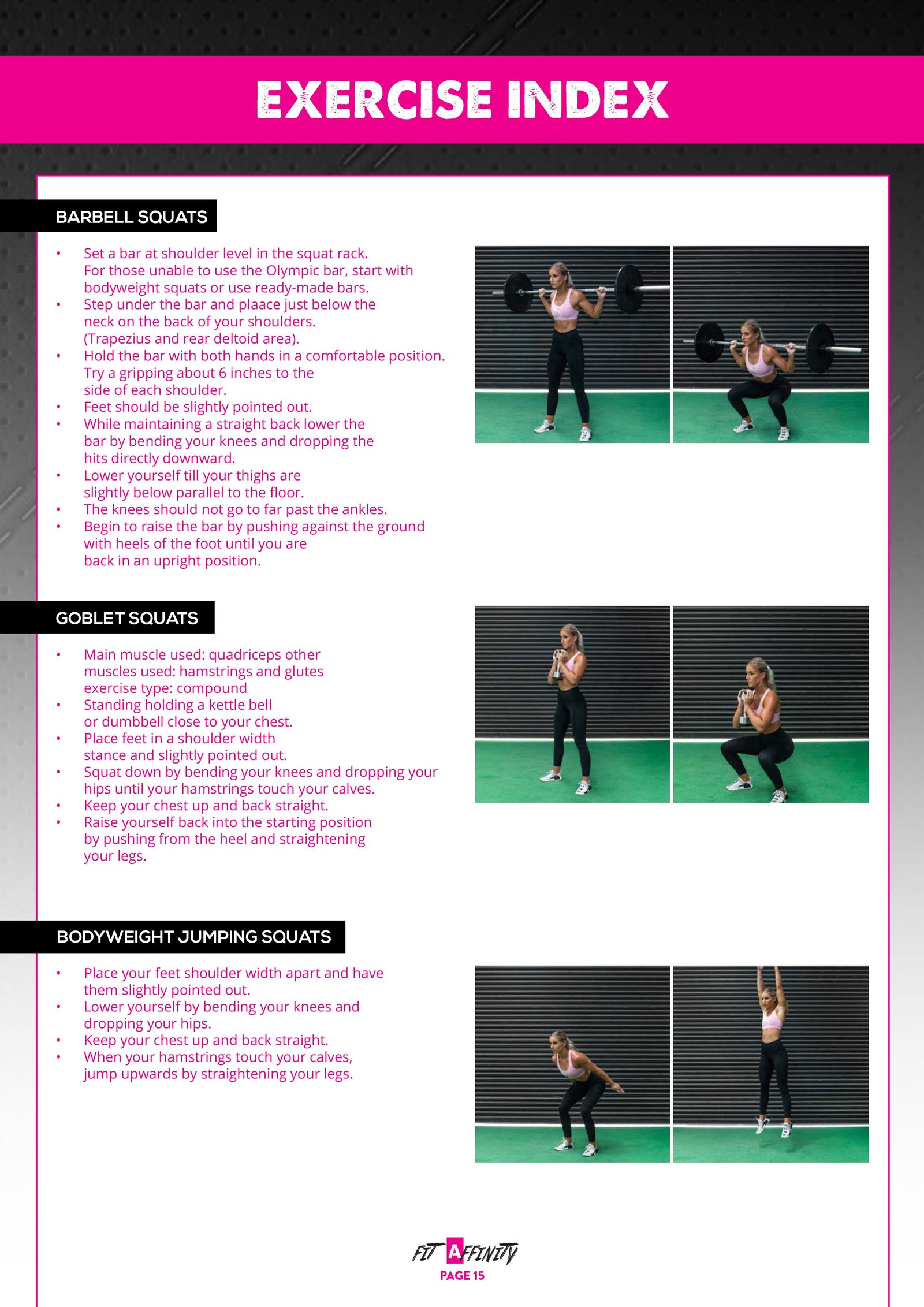 EXERCISE INDEX

BARBELL SQUATS

• Set a bar at shoulder level in the squat rack. For those unable to use the Olympic bar, start with bodyweight squats or use ready-made bars.
• Step under the bar and plaace just below the neck on the back of your shoulders. (Trapezius and rear deltoid area).
• Hold the bar with both hands in a comfortable position. Try a gripping about 6 inches to the side of each shoulder.
• Feet should be slightly pointed out.
• While maintaining a straight back lower the bar by bending your knees and dropping the hits directly downward.
• Lower yourself till your thighs are slightly below parallel to the floor.
• The knees should not go to far past the ankles.
• Begin to raise the bar by pushing against the ground with heels of the foot until you are back in an upright position.

GOBLET SQUATS

• Main muscle used: quadriceps other muscles used: hamstrings and glutes exercise type: compound
• Standing holding a kettle bell or dumbbell close to your chest.
• Place feet in a shoulder width stance and slightly pointed out.
• Squat down by bending your knees and dropping your hips until your hamstrings touch your calves.
• Keep your chest up and back straight.
• Raise yourself back into the starting position by pushing from the heel and straightening your legs.

BODYWEIGHT JUMPING SQUATS

• Place your feet shoulder width apart and have them slightly pointed out.
• Lower yourself by bending your knees and dropping your hips.
• Keep your chest up and back straight.
• When your hamstrings touch your calves, jump upwards by straightening your legs.

FIT AFFINITY
PAGE 15