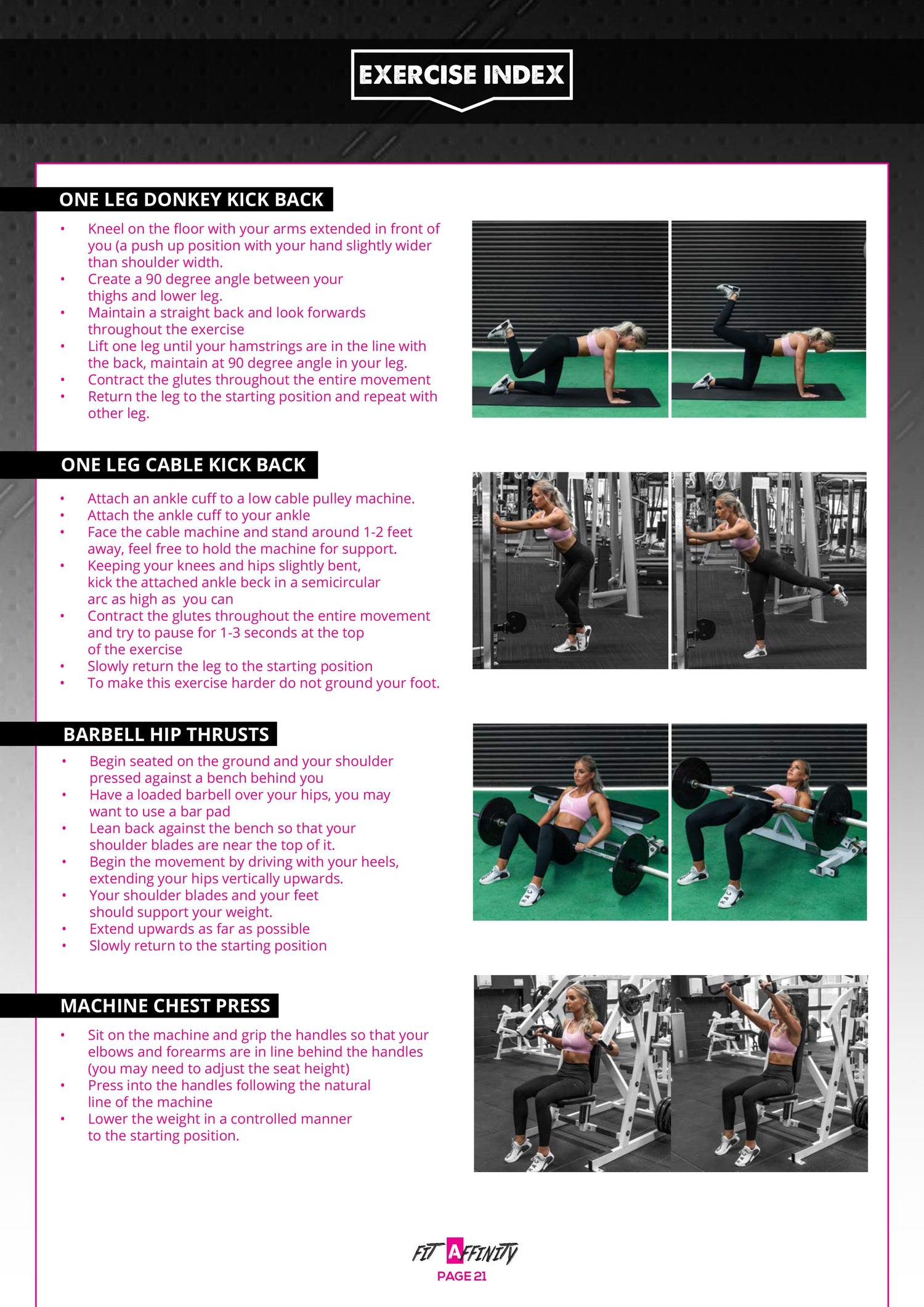 EXERCISE INDEX

ONE LEG DONKEY KICK BACK

• Kneel on the floor with your arms extended in front of you (a push up position with your hand slightly wider than shoulder width.
• Create a 90 degree angle between your thighs and lower leg.
• Maintain a straight back and look forwards throughout the exercise
• Lift one leg until your hamstrings are in the line with the back, maintain at 90 degree angle in your leg.
• Contract the glutes throughout the entire movement
• Return the leg to the starting position and repeat with other leg.

ONE LEG CABLE KICK BACK

• Attach an ankle cuff to a low cable pulley machine.
• Attach the ankle cuff to your ankle
• Face the cable machine and stand around 1-2 feet away, feel free to hold the machine for support.
• Keeping your knees and hips slightly bent, kick the attached ankle beck in a semicircular arc as high as you can
• Contract the glutes throughout the entire movement and try to pause for 1-3 seconds at the top of the exercise
• Slowly return the leg to the starting position
• To make this exercise harder do not ground your foot.

BARBELL HIP THRUSTS

• Begin seated on the ground and your shoulder pressed against a bench behind you
• Have a loaded barbell over your hips, you may want to use a bar pad
• Lean back against the bench so that your shoulder blades are near the top of it.
• Begin the movement by driving with your heels, extending your hips vertically upwards.
• Your shoulder blades and your feet should support your weight.
• Extend upwards as far as possible
• Slowly return to the starting position

MACHINE CHEST PRESS

• Sit on the machine and grip the handles so that your elbows and forearms are in line behind the handles (you may need to adjust the seat height)
• Press into the handles following the natural line of the machine
• Lower the weight in a controlled manner to the starting position.

FIT AFFINITY
PAGE 21